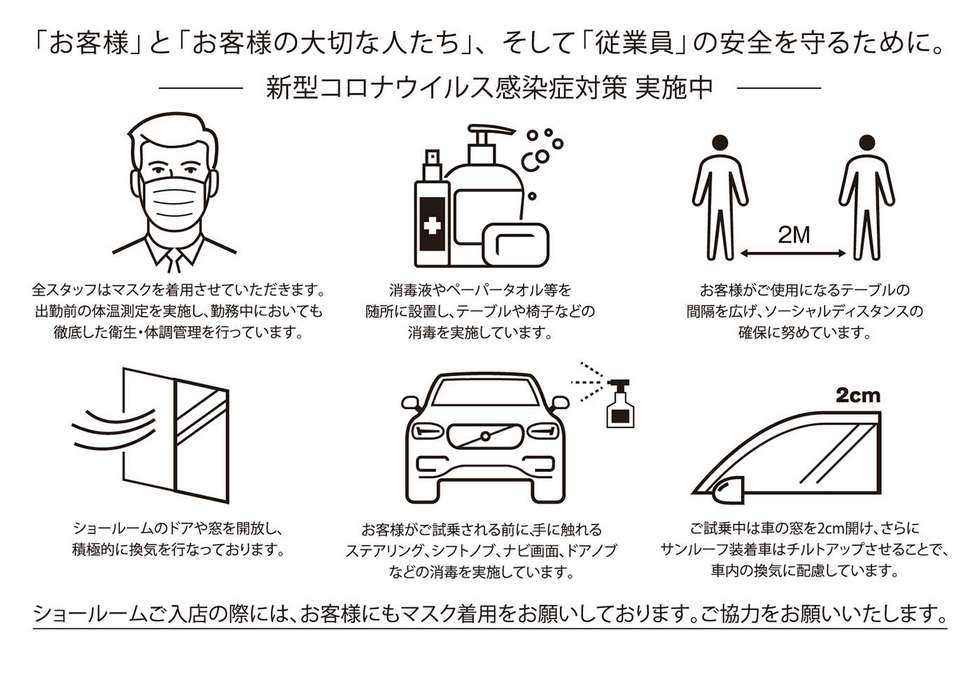 「お客様」と「お客様の大切な人たち」、そして「従業員」の安全を守るために。

新型コロナウイルス感染症対策 実施中

全スタッフはマスクを着用させていただきます。出勤前の体温測定を実施し、勤務中においても徹底した衛生・体調管理を行っています。

消毒液やペーパータオル等を随所に設置し、テーブルや椅子などの消毒を実施しています。

2M

お客様がご使用になるテーブルの間隔を広げ、ソーシャルディスタンスの確保に努めています。

ショールームのドアや窓を開放し、積極的に換気を行なっております。

お客様がご試乗される前に、手に触れるステアリング、シフトノブ、ナビ画面、ドアノブなどの消毒を実施しています。

2cm

ご試乗中は車の窓を2cm開け、さらにサンルーフ装着車はチルトアップさせることで、車内の換気に配慮しています。

ショールームご入店の際には、お客様にもマスク着用をお願いしております。ご協力をお願いいたします。